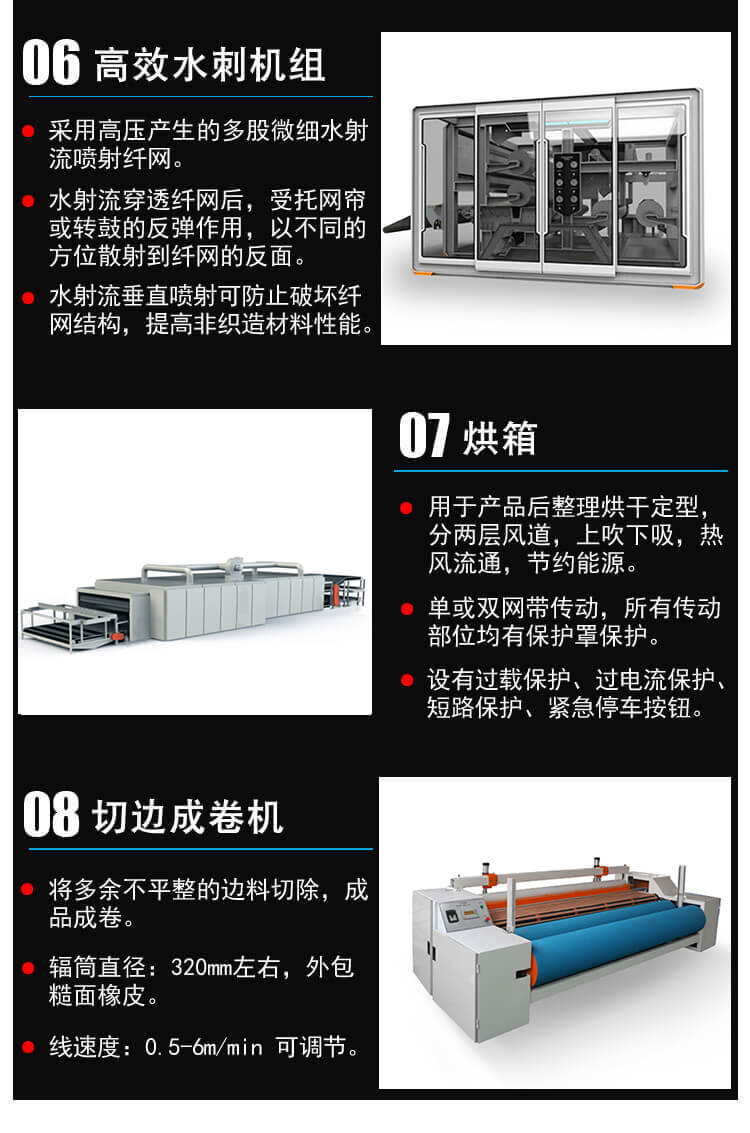 06 高效水刺机组

采用高压产生的多股微细水射流喷射纤网。

水射流穿透纤网后，受托网帘或转鼓的反弹作用，以不同的方位散射到纤网的反面。

水射流垂直喷射可防止破坏纤网结构，提高非织造材料性能。

07 烘箱

用于产品后整理烘干定型，分两层风道，上吹下吸，热风流通，节约能源。

单或双网带传动，所有传动部位均有保护罩保护。

设有过载保护、过电流保护、短路保护、紧急停车按钮。

08 切边成卷机

将多余不平整的边料切除，成品成卷。

辐筒直径：320mm左右，外包糙面橡皮。

线速度：0.5-6m/min 可调节。