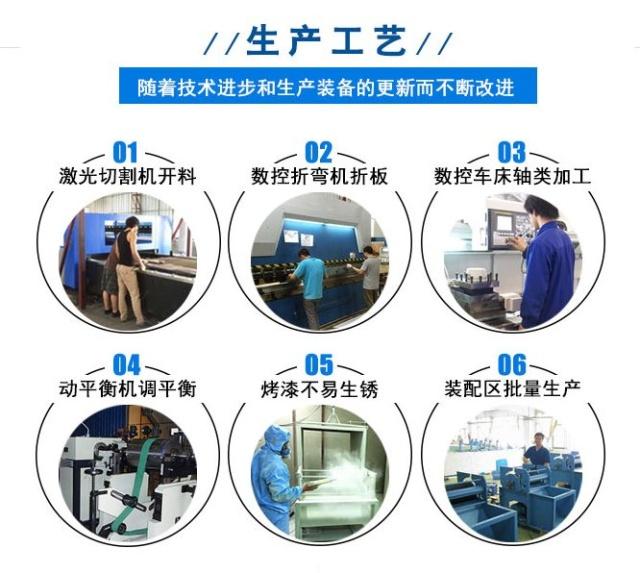 //生产工艺//

随着技术进步和生产装备的更新而不断改进

01
激光切割机开料

02
数控折弯机折板

03
数控车床轴类加工

04
动平衡机调平衡

05
烤漆不易生锈

06
装配区批量生产